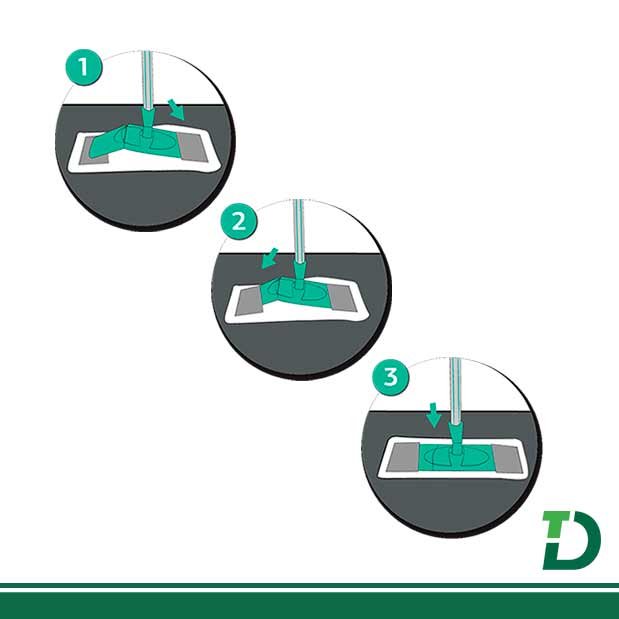 1

2

3

TD